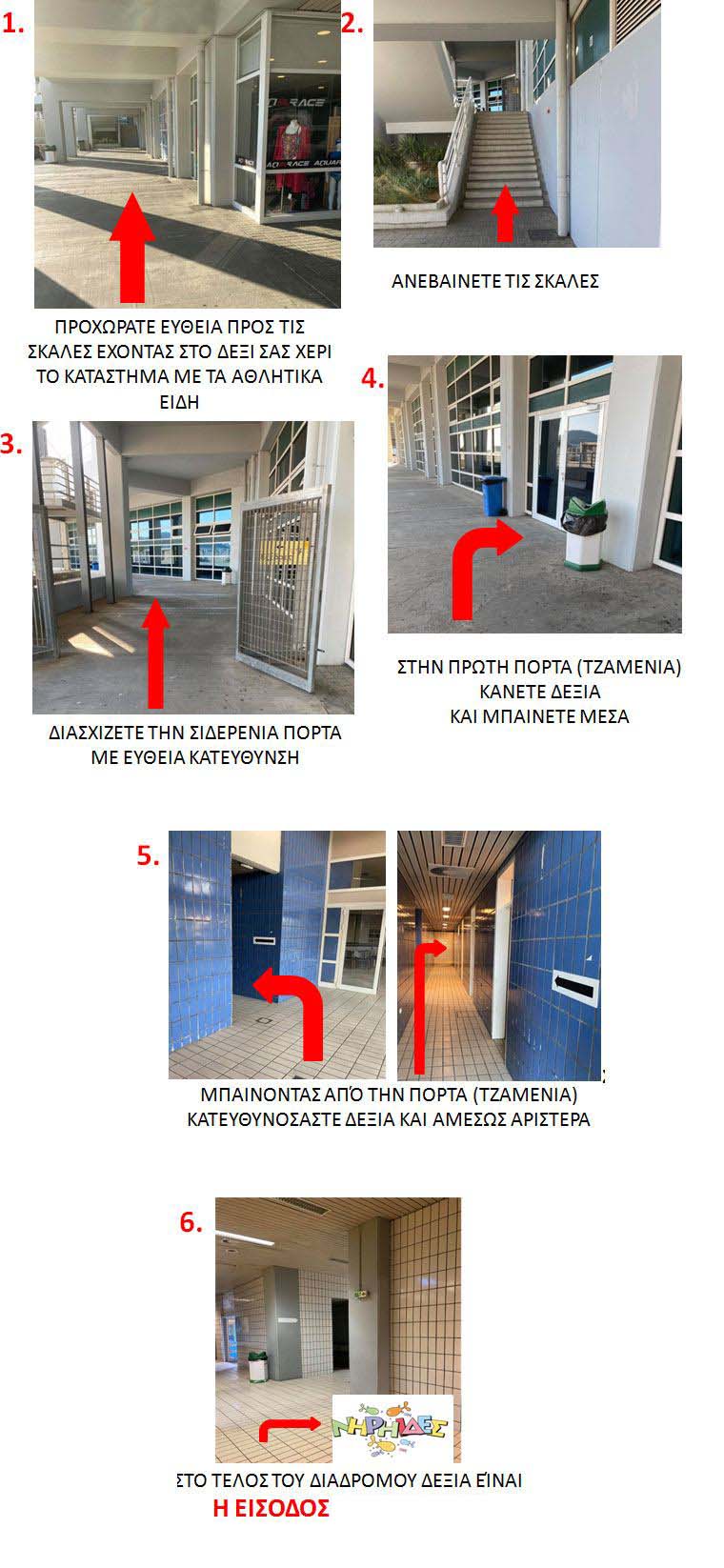 1.

ΠΡΟΧΩΡΑΤΕ ΕΥΘΕΙΑ ΠΡΟΣ ΤΙΣ ΣΚΑΛΕΣ ΕΧΟΝΤΑΣ ΣΤΟ ΔΕΞΙ ΣΑΣ ΧΕΡΙ ΤΟ ΚΑΤΑΣΤΗΜΑ ΜΕ ΤΑ ΑΘΛΗΤΙΚΑ ΕΙΔΗ

2.

ΑΝΕΒΑΙΝΕΤΕ ΤΙΣ ΣΚΑΛΕΣ

3.

ΔΙΑΣΧΙΖΕΤΕ ΤΗΝ ΣΙΔΕΡΕΝΙΑ ΠΟΡΤΑ ΜΕ ΕΥΘΕΙΑ ΚΑΤΕΥΘΥΝΣΗ

4.

ΣΤΗΝ ΠΡΩΤΗ ΠΟΡΤΑ (ΤΖΑΜΕΝΙΑ)
ΚΑΝΕΤΕ ΔΕΞΙΑ
ΚΑΙ ΜΠΑΙΝΕΤΕ ΜΕΣΑ

5.

ΜΠΑΙΝΟΝΤΑΣ ΑΠΌ ΤΗΝ ΠΟΡΤΑ (ΤΖΑΜΕΝΙΑ)
ΚΑΤΕΥΘΥΝΟΣΑΣΤΕ ΔΕΞΙΑ ΚΑΙ ΑΜΕΣΩΣ ΑΡΙΣΤΕΡΑ

6.

ΝΗΡΗΙΔΕΣ

ΣΤΟ ΤΕΛΟΣ ΤΟΥ ΔΙΑΔΡΟΜΟΥ ΔΕΞΙΑ ΕΊΝΑΙ
Η ΕΙΣΟΔΟΣ